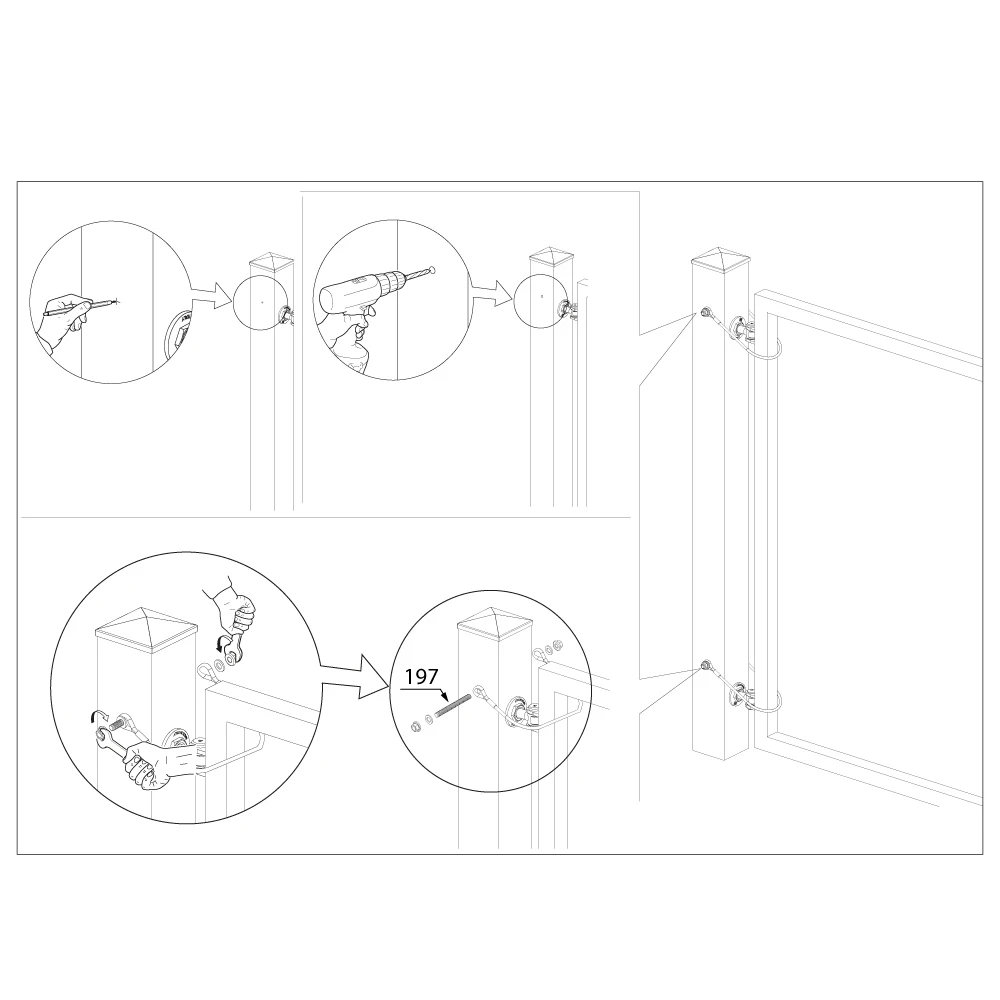 197